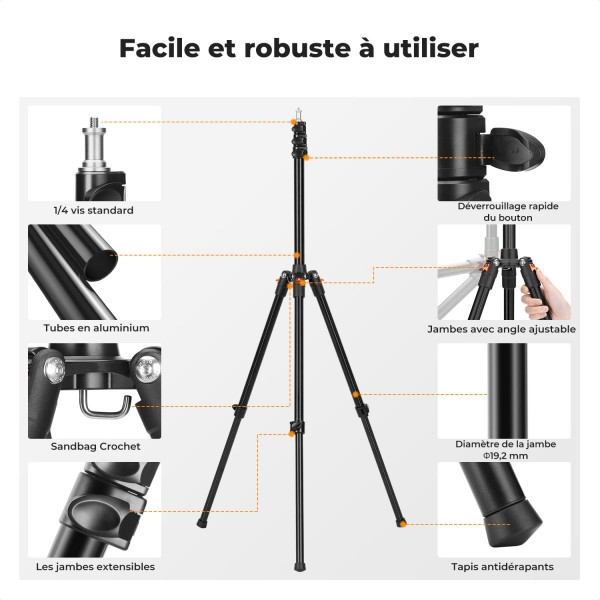 Facile et robuste à utiliser

1/4 vis standard

Tubes en aluminium

Sandbag Crochet

Les jambes extensibles

Déverrouillage rapide du bouton

Jambes avec angle ajustable

Diamètre de la jambe Φ19,2 mm

Tapis antidérapants